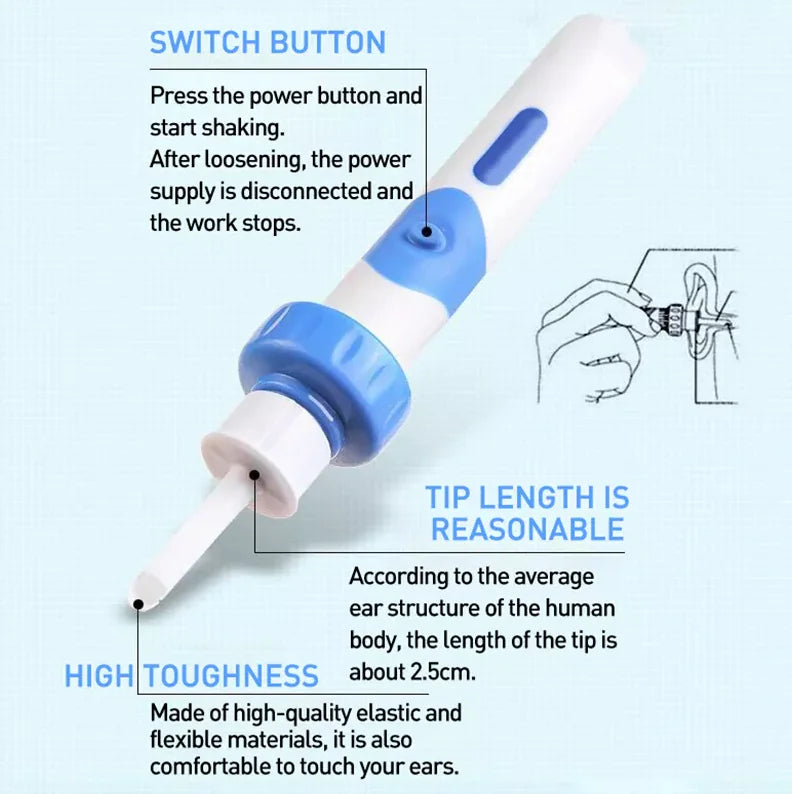 SWITCH BUTTON

Press the power button and start shaking.
After loosening, the power supply is disconnected and the work stops.

TIP LENGTH IS REASONABLE

According to the average ear structure of the human body, the length of the tip is about 2.5cm.

HIGH TOUGHNESS

Made of high-quality elastic and flexible materials, it is also comfortable to touch your ears.