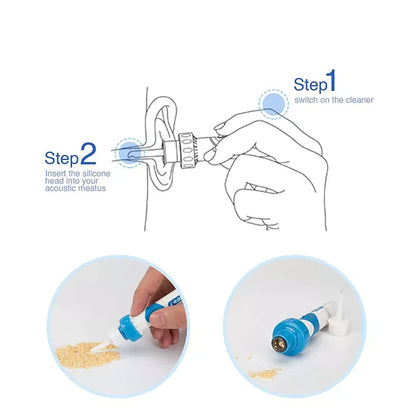 Step1
switch on the cleaner

Step2
Insert the silicone head into your acoustic meatus