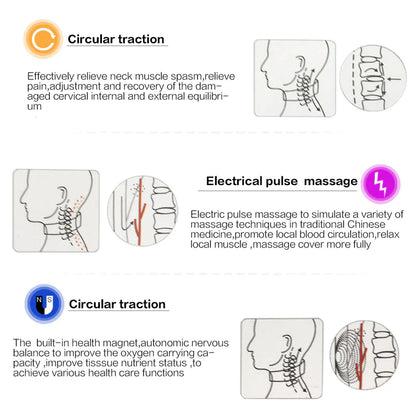 Circular traction

Effectively relieve neck muscle spasm,relieve pain,adjustment and recovery of the damaged cervical internal and external equilibrium

Electrical pulse massage

Electric pulse massage to simulate a variety of massage techniques in traditional Chinese medicine,promote local blood circulation,relax local muscle ,massage cover more fully

N S

Circular traction

The built-in health magnet,autonomic nervous balance to improve the oxygen carrying capacity ,improve tisssue nutrient status ,to achieve various health care functions